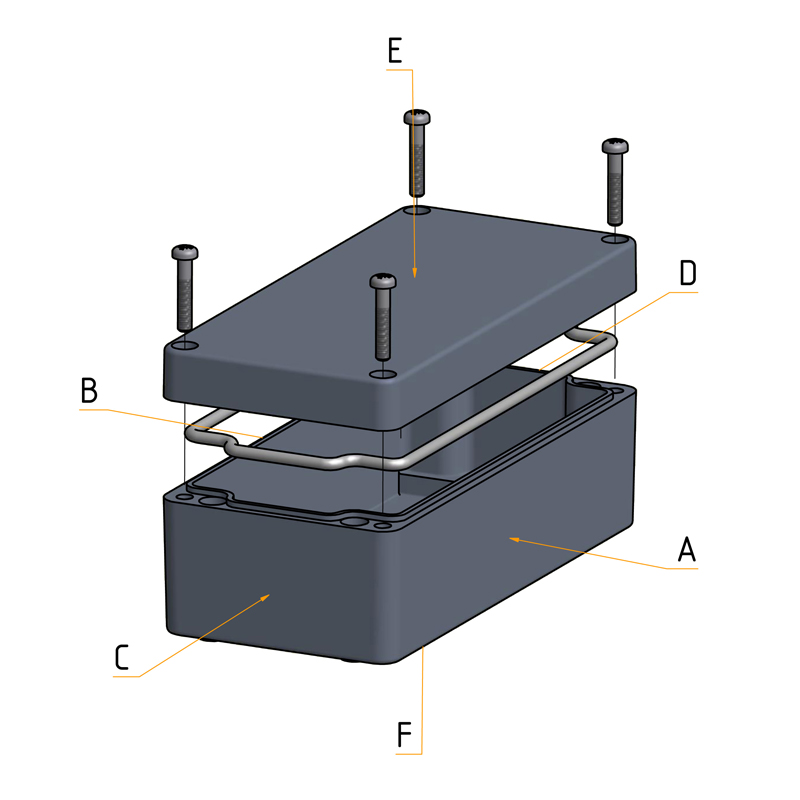 E
D
B
A
C
F